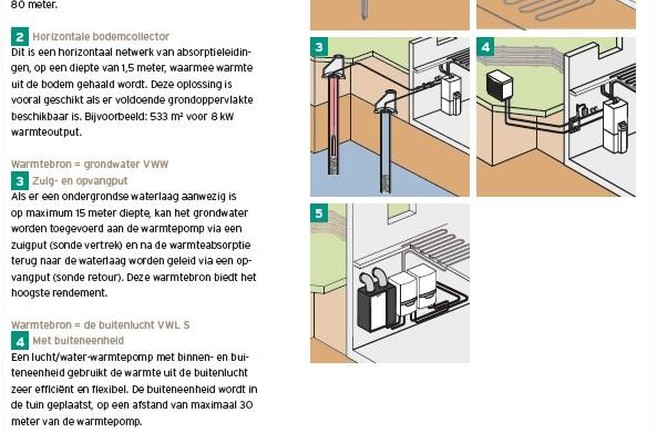 80 meter.

2 Horizontale bodemcollector
Dit is een horizontaal netwerk van absorptieleidingen, op een diepte van 1,5 meter, waarmee warmte uit de bodem gehaald wordt. Deze oplossing is vooral geschikt als er voldoende grondoppervlakte beschikbaar is. Bijvoorbeeld: 533 m² voor 8 kW warmteoutput.

Warmtebron = grondwater VWW
3 Zuig- en opvangput
Als er een ondergrondse waterlaag aanwezig is op maximum 15 meter diepte, kan het grondwater worden toegevoerd aan de warmtepomp via een zuigput (sonde vertrek) en na de warmteabsorptie terug naar de waterlaag worden geleid via een opvangput (sonde retour). Deze warmtebron biedt het hoogste rendement.

Warmtebron = de buitenlucht VWL S
4 Met buiteneenheid
Een lucht/water-warmtepomp met binnen- en buiteneenheid gebruikt de warmte uit de buitenlucht zeer efficiënt en flexibel. De buiteneenheid wordt in de tuin geplaatst, op een afstand van maximaal 30 meter van de warmtepomp.

3

4

5