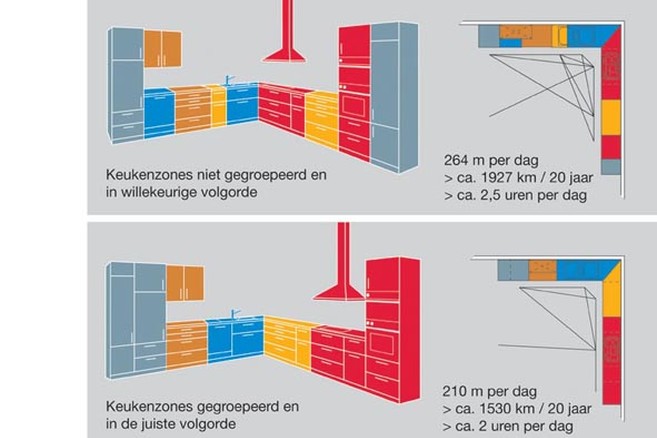 Keukenzones niet gegroepeerd en in willekeurige volgorde

264 m per dag
> ca. 1927 km / 20 jaar
> ca. 2,5 uren per dag

Keukenzones gegroepeerd en in de juiste volgorde

210 m per dag
> ca. 1530 km / 20 jaar
> ca. 2 uren per dag